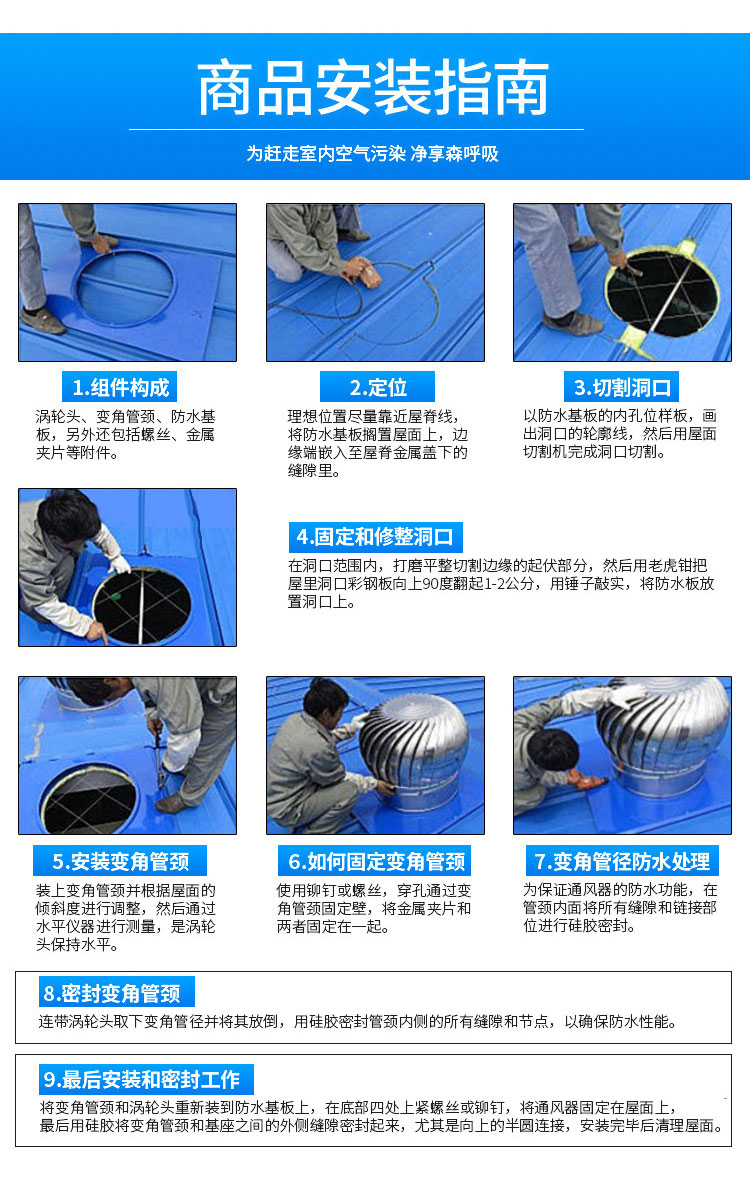 商品安装指南

为赶走室内空气污染 净享森呼吸

1.组件构成

涡轮头、变角管颈、防水基板，另外还包括螺丝、金属夹片等附件。

2.定位

理想位置尽量靠近屋脊线，将防水基板搁置屋面上，边缘端嵌入至屋脊金属盖下的缝隙里。

3.切割洞口

以防水基板的内孔位样板，画出洞口的轮廓线，然后用屋面切割机完成洞口切割。

4.固定和修整洞口

在洞口范围内，打磨平整切割边缘的起伏部分，然后用老虎钳把屋里洞口彩钢板向上90度翻起1-2公分，用锤子敲实，将防水板放置洞口上。

5.安装变角管颈

装上变角管颈并根据屋面的倾斜度进行调整，然后通过水平仪器进行测量，是涡轮头保持水平。

6.如何固定变角管颈

使用铆钉或螺丝，穿孔通过变角管颈固定壁，将金属夹片和两者固定在一起。

7.变角管径防水处理

为保证通风器的防水功能，在管颈内面将所有缝隙和链接部位进行硅胶密封。

8.密封变角管颈

连带涡轮头取下变角管径并将其放倒，用硅胶密封管颈内侧的所有缝隙和节点，以确保防水性能。

9.最后安装和密封工作

将变角管颈和涡轮头重新装到防水基板上，在底部四处上紧螺丝或铆钉，将通风器固定在屋面上，最后用硅胶将变角管颈和基座之间的外侧缝隙密封起来，尤其是向上的半圆连接，安装完毕后清理屋面。